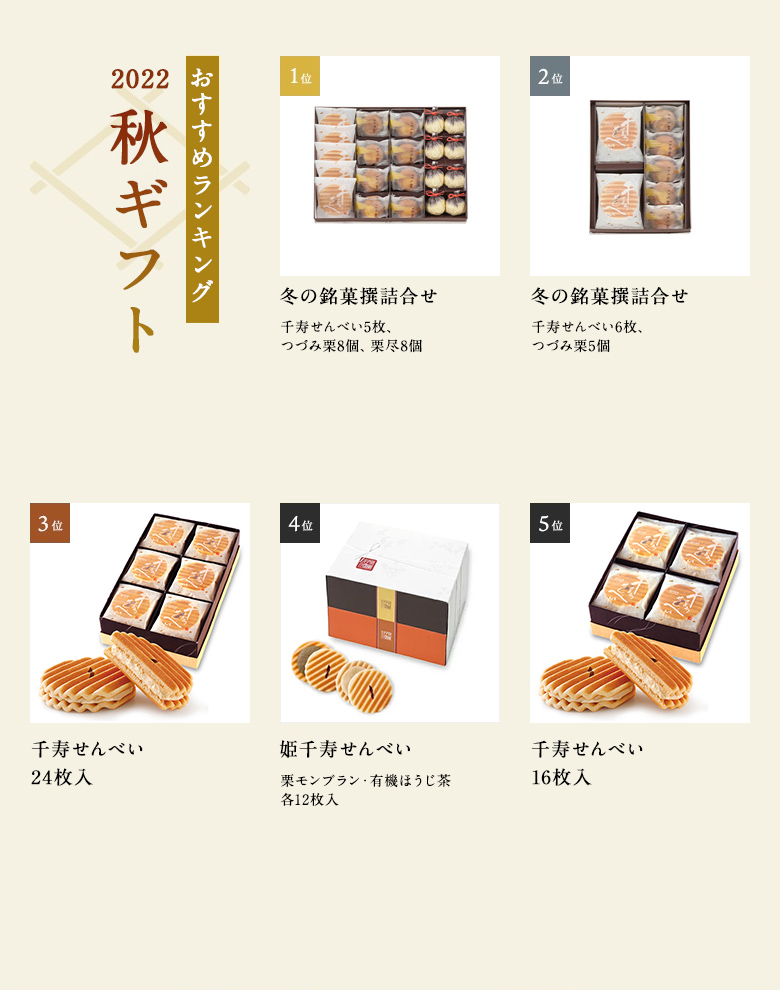 2022
秋ギフト
おすすめランキング

1位
冬の銘菓撰詰合せ
千寿せんべい5枚、つづみ栗8個、栗尽8個

2位
冬の銘菓撰詰合せ
千寿せんべい6枚、つづみ栗5個

3位
千寿せんべい
24枚入

4位
姫千寿せんべい
栗モンブラン・有機ほうじ茶
各12枚入

5位
千寿せんべい
16枚入