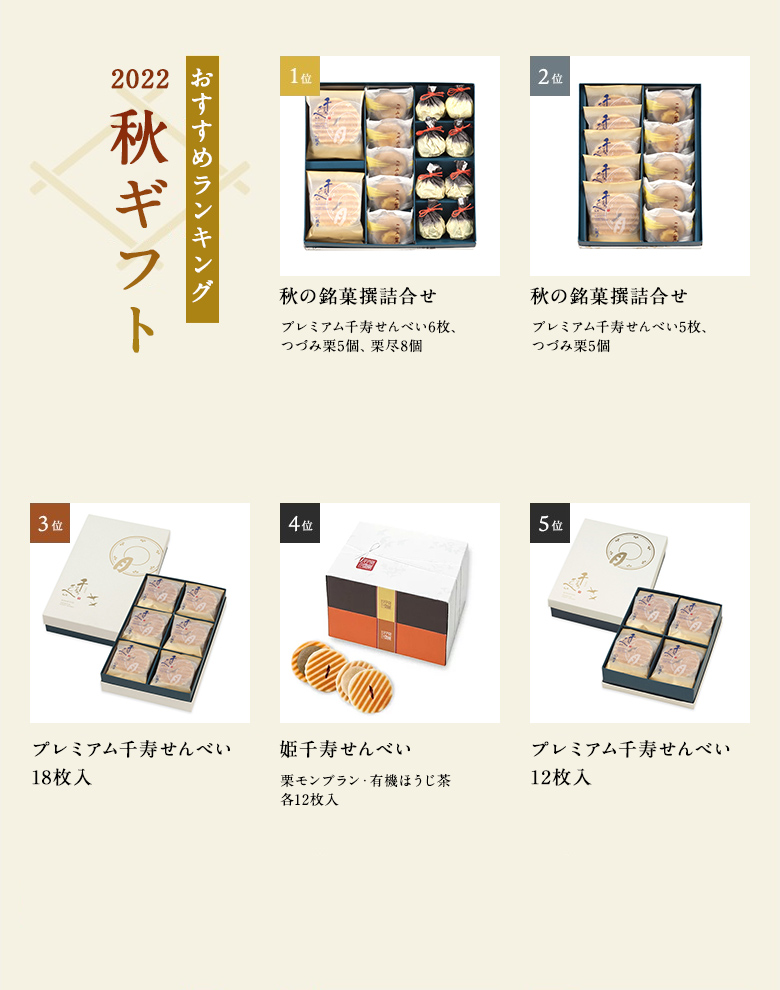 2022
秋ギフト
おすすめランキング

1位
秋の銘菓撰詰合せ
プレミアム千寿せんべい6枚、つづみ栗5個、栗尽8個

2位
秋の銘菓撰詰合せ
プレミアム千寿せんべい5枚、つづみ栗5個

3位
プレミアム千寿せんべい 18枚入

4位
姫千寿せんべい
栗モンブラン・有機ほうじ茶 各12枚入

5位
プレミアム千寿せんべい 12枚入